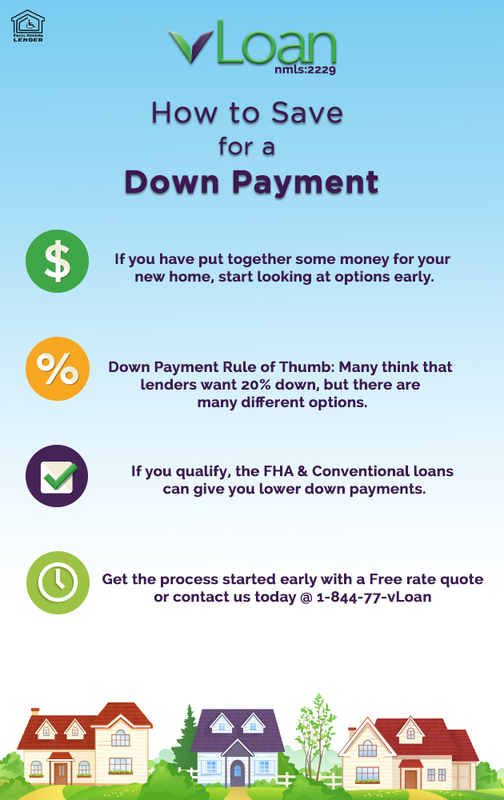 EQUAL HOUSING LENDER

vLoan
nmls:2229

How to Save
for a
Down Payment

$

If you have put together some money for your new home, start looking at options early.

%

Down Payment Rule of Thumb: Many think that lenders want 20% down, but there are many different options.

If you qualify, the FHA & Conventional loans can give you lower down payments.

Get the process started early with a Free rate quote or contact us today @ 1-844-77-vLoan